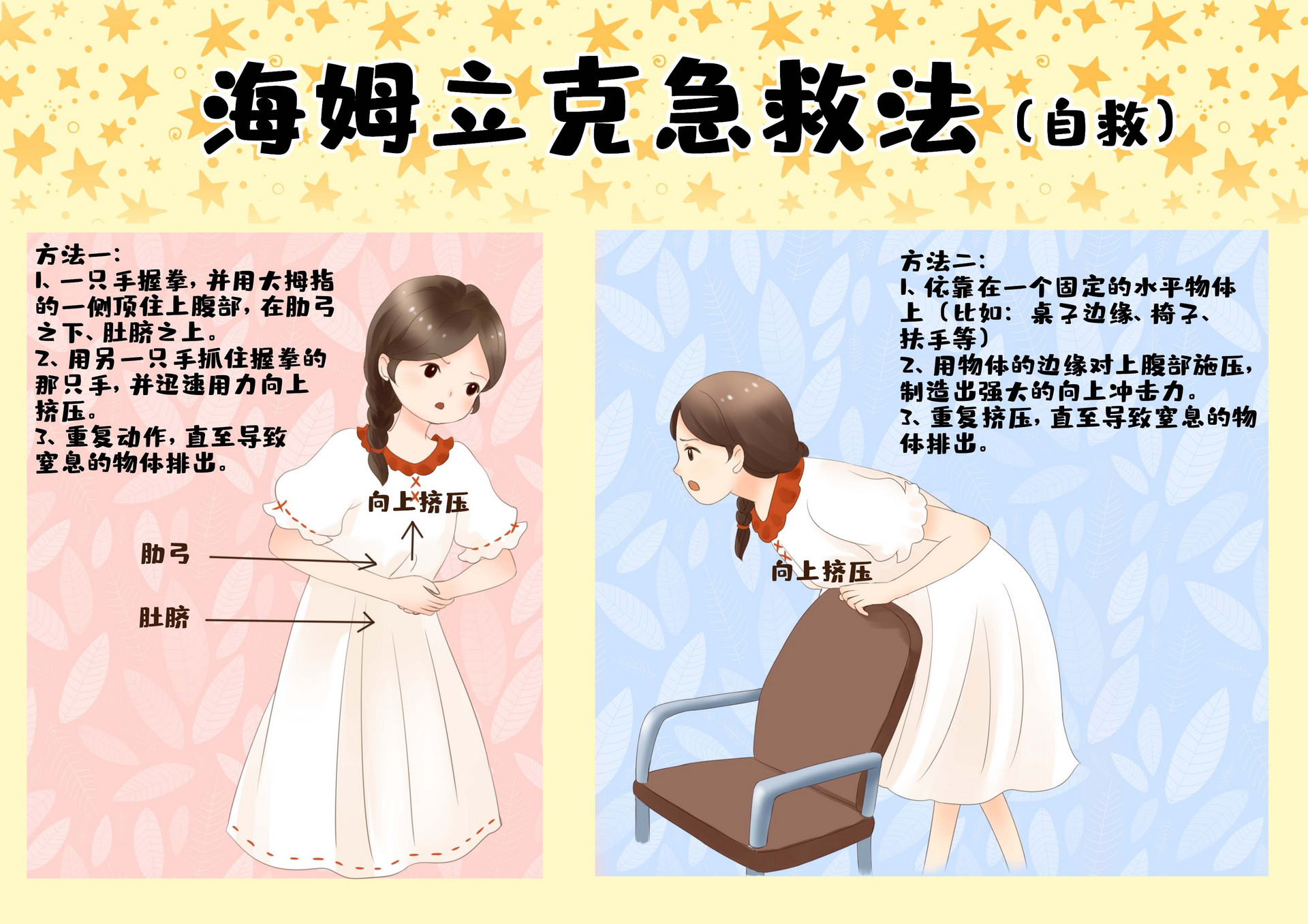 海姆立克急救法（自救）

方法一：
1、一只手握拳，并用大拇指的一侧顶住上腹部，在肋弓之下、肚脐之上。
2、用另一只手抓住握拳的那只手，并迅速用力向上挤压。
3、重复动作，直至导致窒息的物体排出。

向上挤压
肋弓
肚脐

方法二：
1、依靠在一个固定的水平物体上（比如：桌子边缘、椅子、扶手等）
2、用物体的边缘对上腹部施压，制造出强大的向上冲击力。
3、重复挤压，直至导致窒息的物体排出。

向上挤压